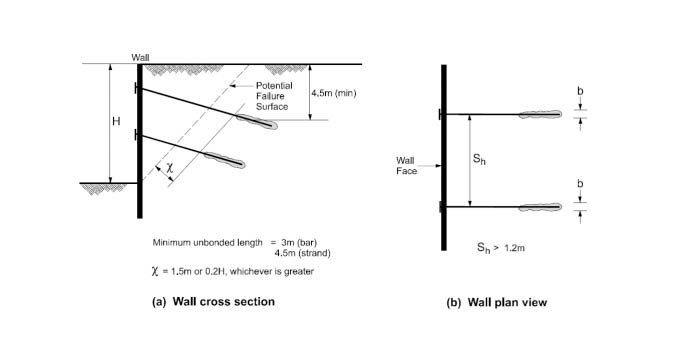 Wall

Potential Failure Surface

4.5m (min)

H

$\chi$

Minimum unbonded length = 3m (bar)
4.5m (strand)

$\chi$ = 1.5m or 0.2H, whichever is greater

(a) Wall cross section

b

Wall Face

$S_h$

b

$S_h$ > 1.2m

(b) Wall plan view